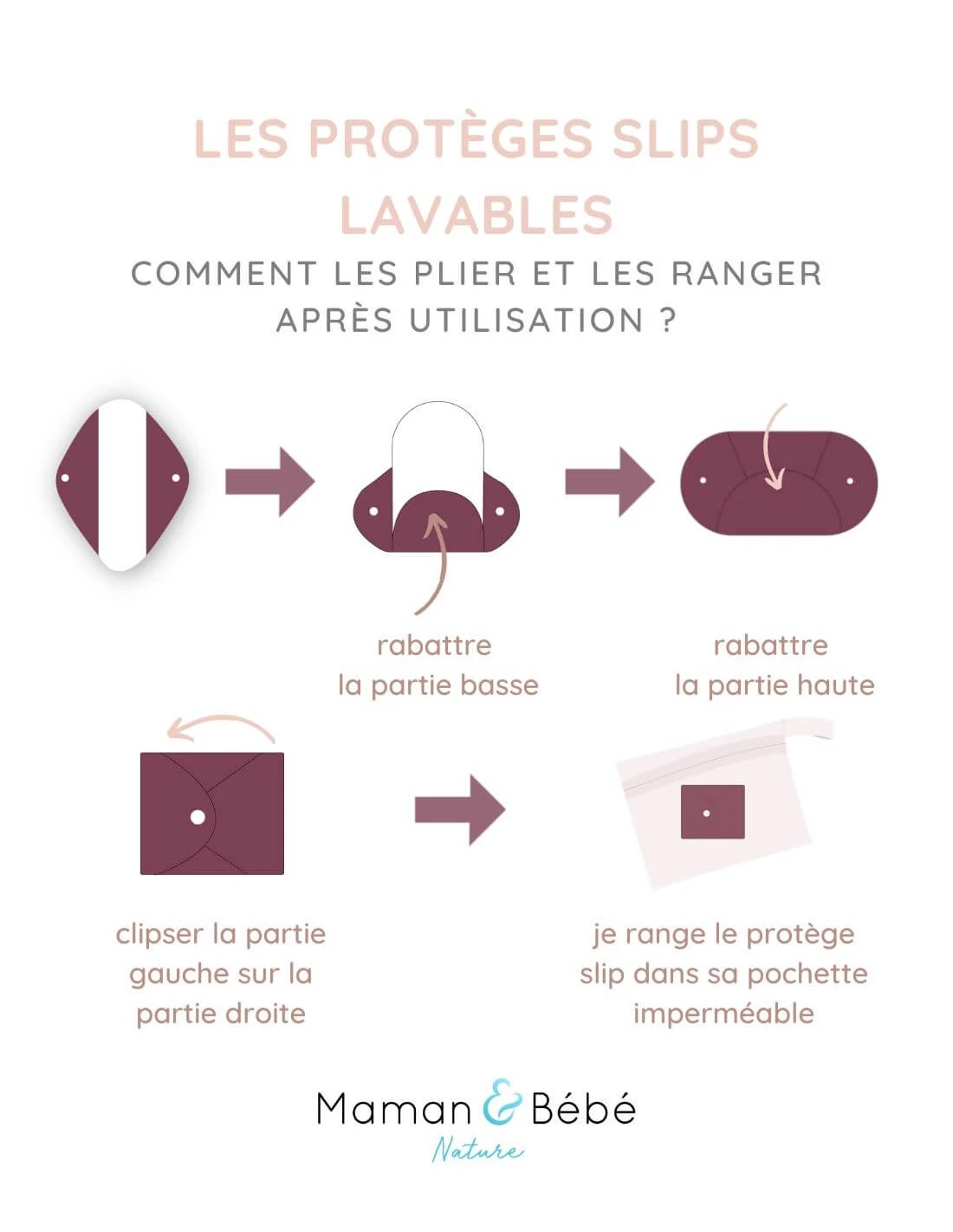 LES PROTÈGES SLIPS LAVABLES

COMMENT LES PLIER ET LES RANGER APRÈS UTILISATION ?

rabattre la partie basse

rabattre la partie haute

clipser la partie gauche sur la partie droite

je range le protège slip dans sa pochette imperméable

Maman & Bébé
Nature