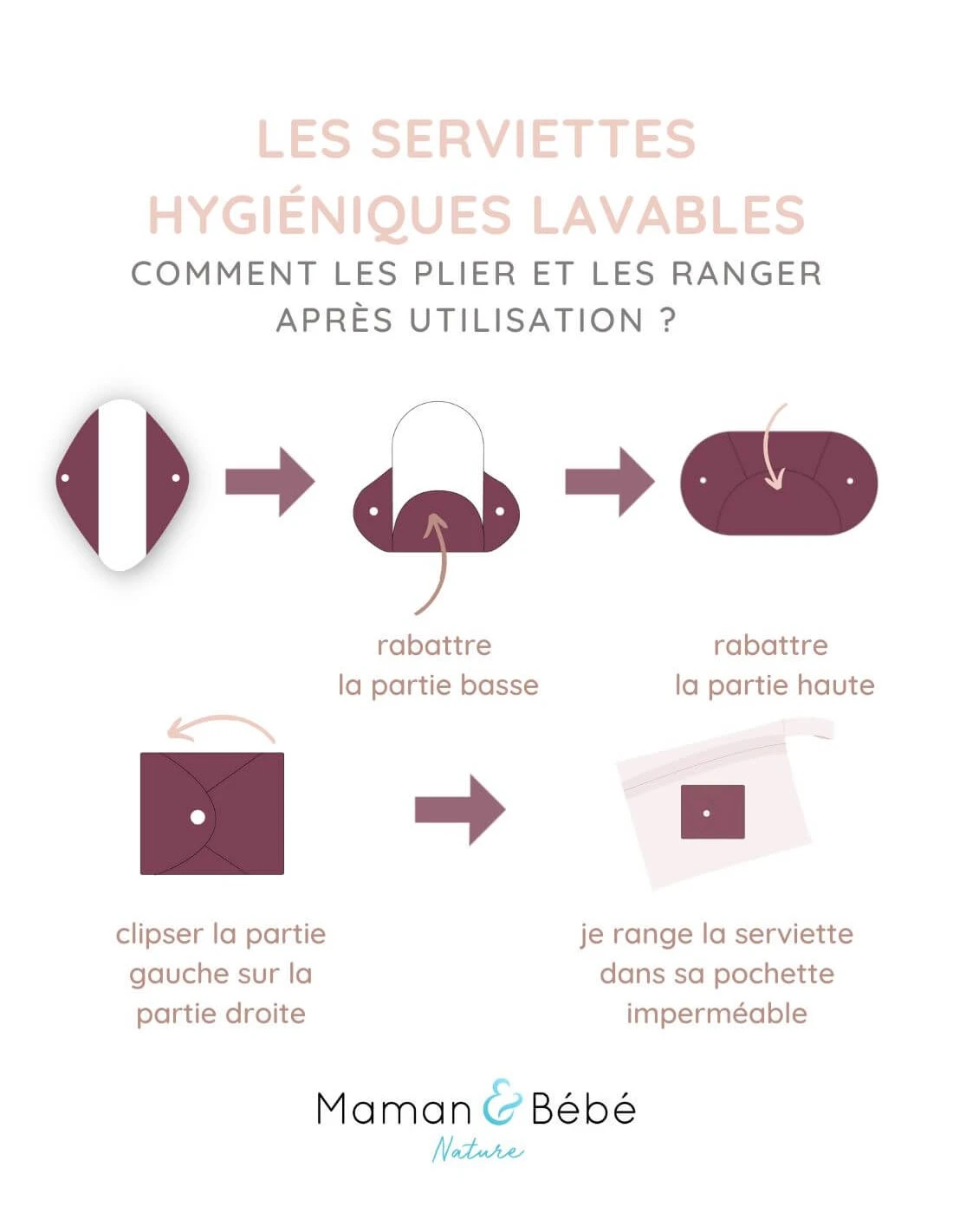 LES SERVIETTES HYGIÉNIQUES LAVABLES
COMMENT LES PLIER ET LES RANGER APRÈS UTILISATION ?

rabattre la partie basse

rabattre la partie haute

clipser la partie gauche sur la partie droite

je range la serviette dans sa pochette imperméable

Maman & Bébé
Nature